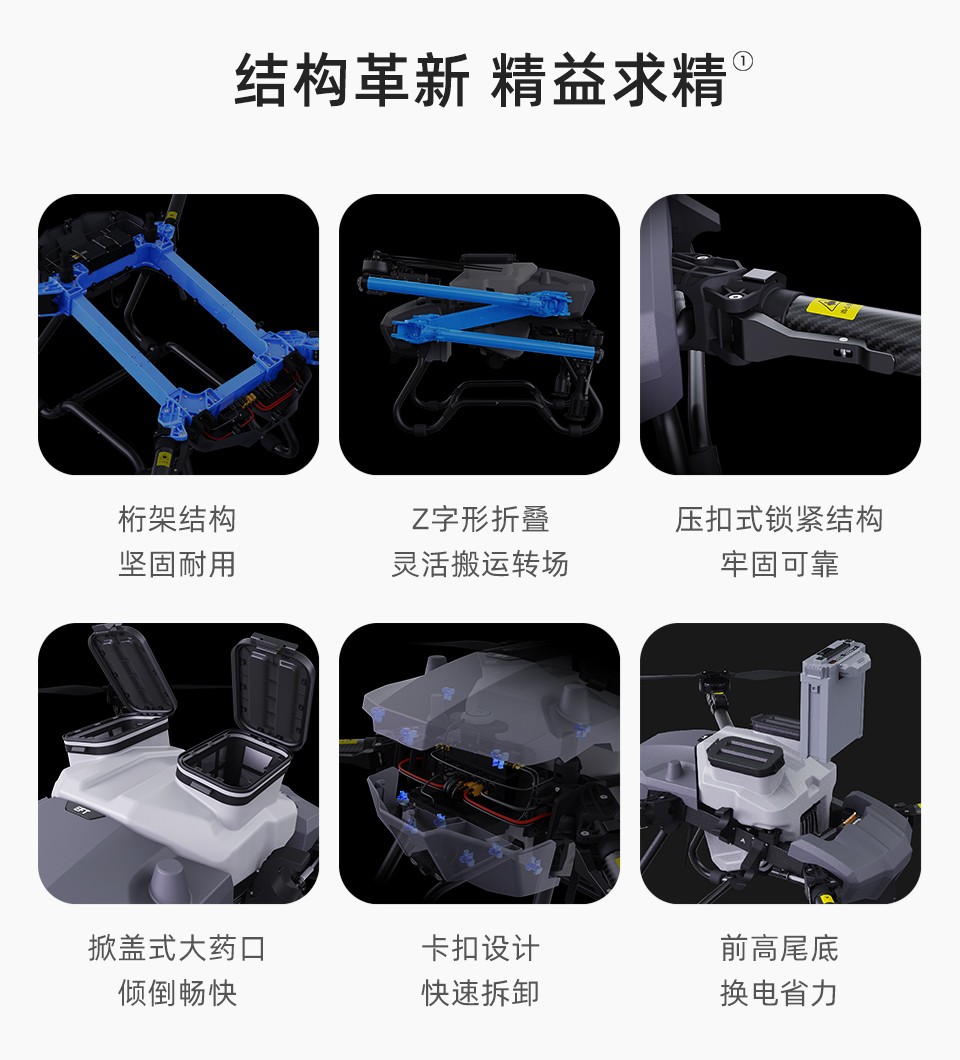 结构革新 精益求精①

桁架结构
坚固耐用

Z字形折叠
灵活搬运转场

压扣式锁紧结构
牢固可靠

EFT

掀盖式大药口
倾倒畅快

卡扣设计
快速拆卸

前高尾底
换电省力